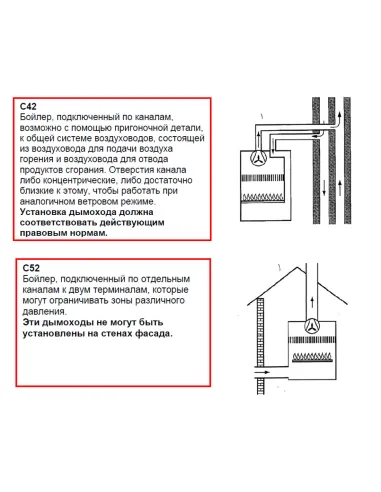 C42
Бойлер, подключенный по каналам, возможно с помощью пригоночной детали, к общей системе воздуховодов, состоящей из воздуховода для подачи воздуха горения и воздуховода для отвода продуктов сгорания. Отверстия канала либо концентрические, либо достаточно близкие к этому, чтобы работать при аналогичном ветровом режиме.
Установка дымохода должна соответствовать действующим правовым нормам.

C52
Бойлер, подключенный по отдельным каналам к двум терминалам, которые могут ограничивать зоны различного давления.
Эти дымоходы не могут быть установлены на стенах фасада.