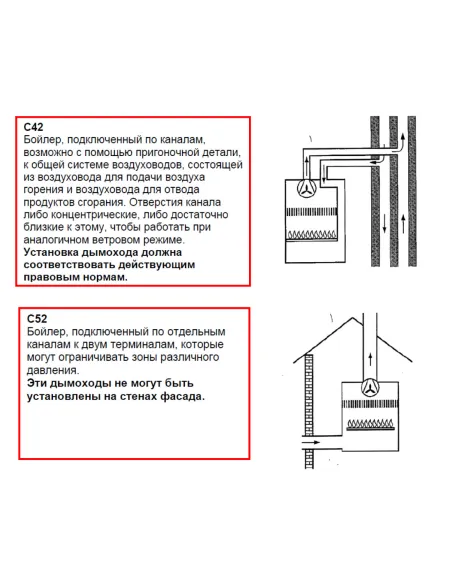 C42
Бойлер, подключенный по каналам, возможно с помощью пригоночной детали, к общей системе воздуховодов, состоящей из воздуховода для подачи воздуха горения и воздуховода для отвода продуктов сгорания. Отверстия канала либо концентрические, либо достаточно близкие к этому, чтобы работать при аналогичном ветровом режиме.
Установка дымохода должна соответствовать действующим правовым нормам.

C52
Бойлер, подключенный по отдельным каналам к двум терминалам, которые могут ограничивать зоны различного давления.
Эти дымоходы не могут быть установлены на стенах фасада.