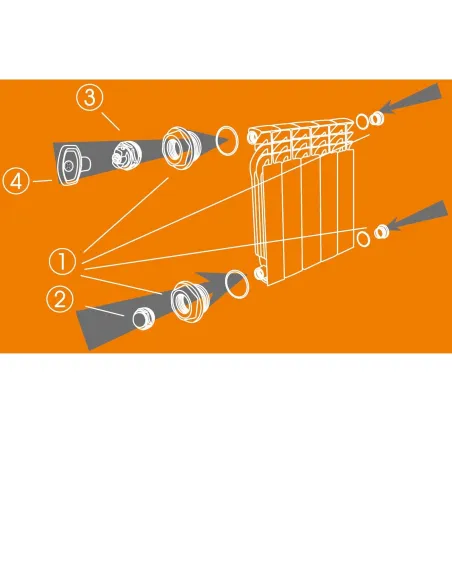 3
4
1
2