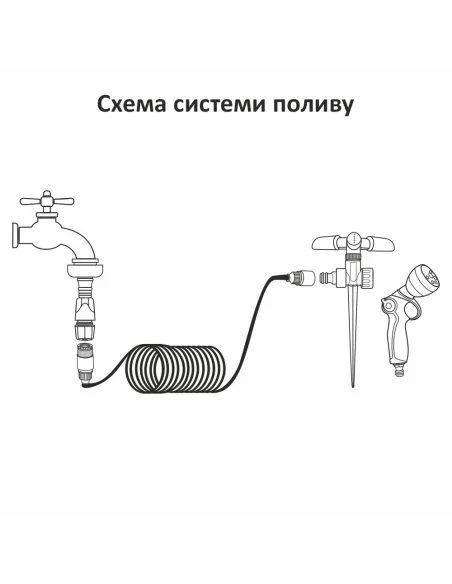 Схема системи поливу