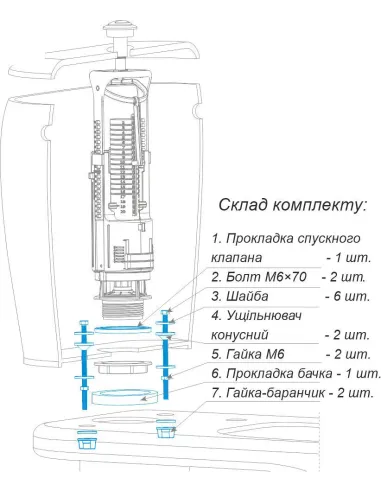 Склад комплекту:

1. Прокладка спускного клапана - 1 шт.
2. Болт М6×70 - 2 шт.
3. Шайба - 6 шт.
4. Ущільнювач конусний - 2 шт.
5. Гайка М6 - 2 шт.
6. Прокладка бачка - 1 шт.
7. Гайка-баранчик - 2 шт.