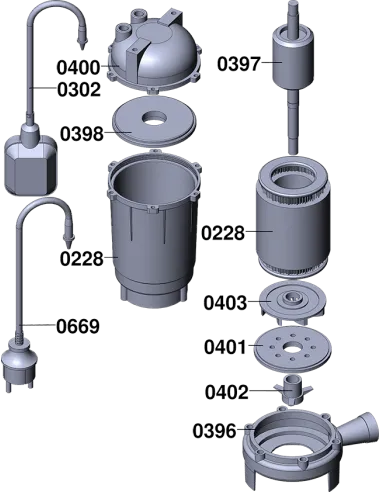 0400
0302
0398
0228
0669
0397
0228
0403
0401
0402
0396