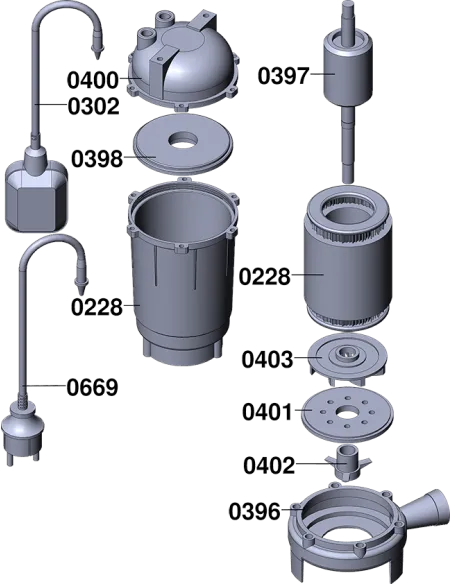 0400
0302
0398
0228
0669
0397
0228
0403
0401
0402
0396