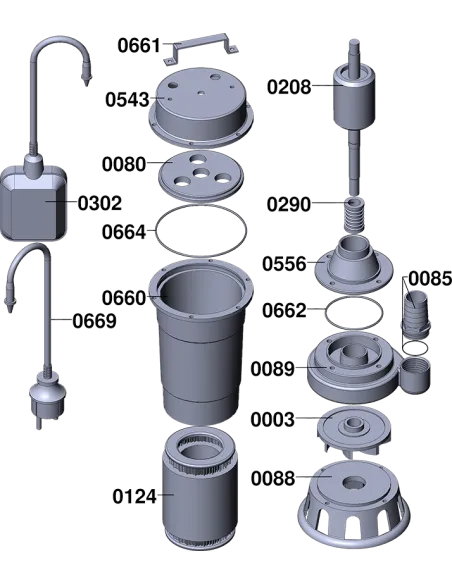 0661
0543
0080
0302
0664
0660
0669
0124
0208
0290
0556
0085
0662
0089
0003
0088