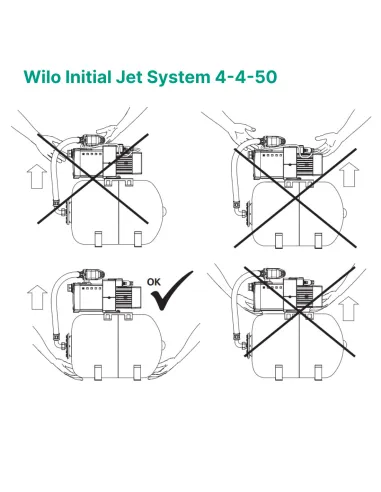 Wilo Initial Jet System 4-4-50

OK