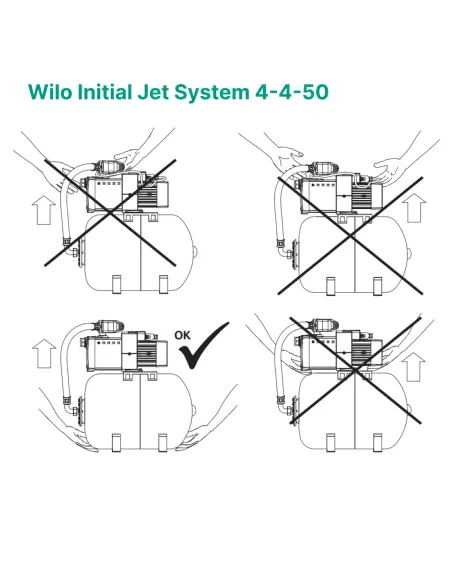 Wilo Initial Jet System 4-4-50

OK