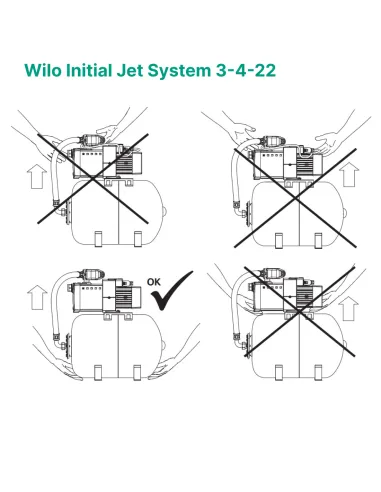 Wilo Initial Jet System 3-4-22

OK