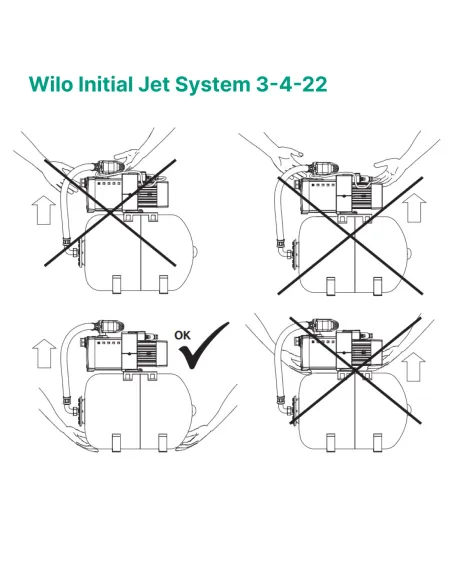 Wilo Initial Jet System 3-4-22

OK