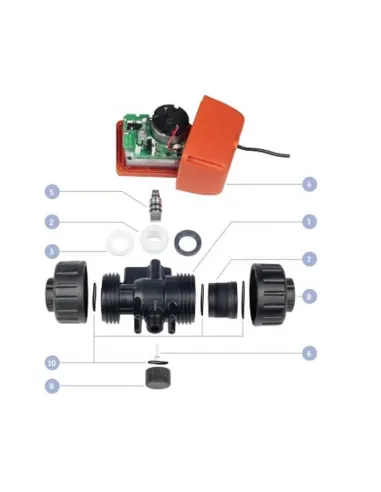 4
5
2
1
3
7
8
6
10
9