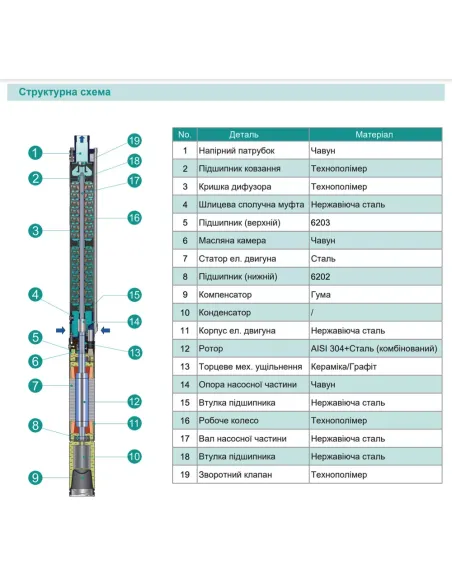 Структурна схема

1
2
3
4
5
6
7
8
9
19
18
17
16
15
14
13
12
11
10

| No. | Деталь | Матеріал |
|---|---|---|
| 1 | Напірний патрубок | Чавун |
| 2 | Підшипник ковзання | Технополімер |
| 3 | Кришка дифузора | Технополімер |
| 4 | Шлицева сполучна муфта | Нержавіюча сталь |
| 5 | Підшипник (верхній) | 6203 |
| 6 | Масляна камера | Чавун |
| 7 | Статор ел. двигуна | Сталь |
| 8 | Підшипник (нижній) | 6202 |
| 9 | Компенсатор | Гума |
| 10 | Конденсатор | / |
| 11 | Корпус ел. двигуна | Нержавіюча сталь |
| 12 | Ротор | AISI 304+Сталь (комбінований) |
| 13 | Торцеве мех. ущільнення | Кераміка/Графіт |
| 14 | Опора насосної частини | Чавун |
| 15 | Втулка підшипника | Нержавіюча сталь |
| 16 | Робоче колесо | Технополімер |
| 17 | Вал насосної частини | Нержавіюча сталь |
| 18 | Втулка підшипника | Нержавіюча сталь |
| 19 | Зворотний клапан | Технополімер |