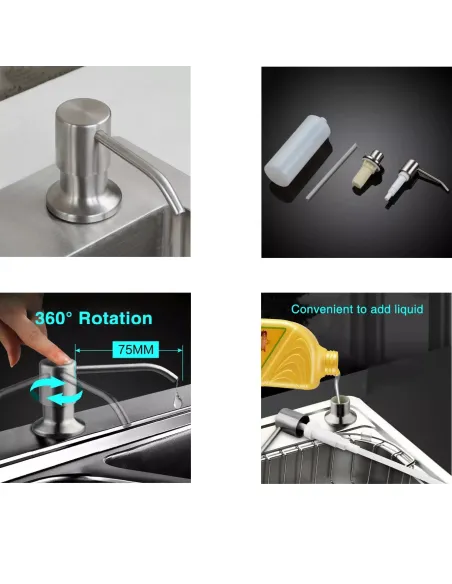 360° Rotation

75MM

Convenient to add liquid