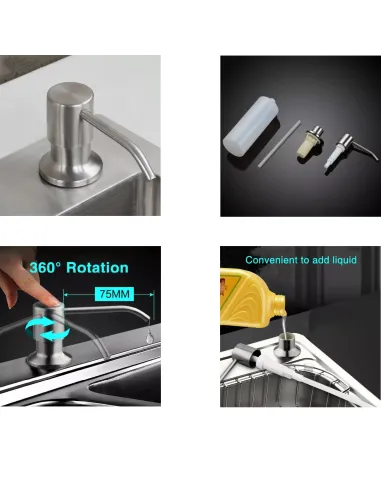 360° Rotation

75MM

Convenient to add liquid