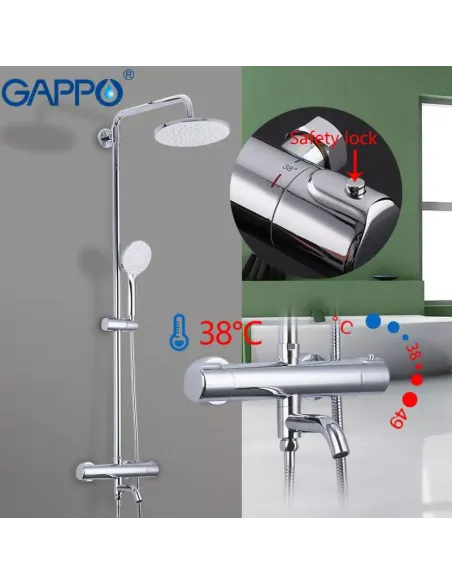 GAPPO®

Safety lock

38°

38°C

°C

38

49