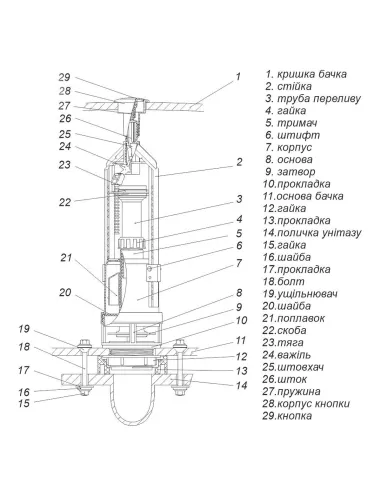 29
28
27
26
25
24
23
22
21
20
19
18
17
16
15

1
2
3
4
5
6
7
8
9
10
11
12
13
14

1. кришка бачка
2. стійка
3. труба переливу
4. гайка
5. тримач
6. штифт
7. корпус
8. основа
9. затвор
10.прокладка
11.основа бачка
12.гайка
13.прокладка
14.поличка унітазу
15.гайка
16.шайба
17.прокладка
18.болт
19.ущільнювач
20.шайба
21.поплавок
22.скоба
23.тяга
24.важіль
25.штовхач
26.шток
27.пружина
28.корпус кнопки
29.кнопка