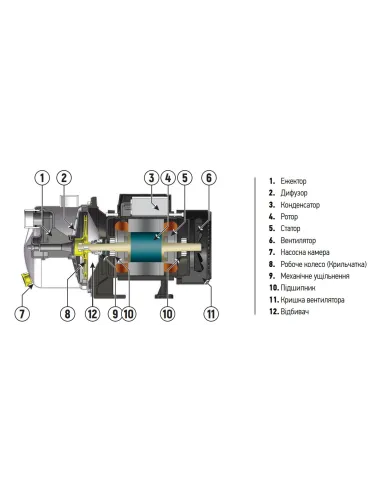 1 2 3 4 5 6

7 8 12 9 10 10 11

1. Ежектор
2. Дифузор
3. Конденсатор
4. Ротор
5. Статор
6. Вентилятор
7. Насосна камера
8. Робоче колесо (Крильчатка)
9. Механічне ущільнення
10. Підшипник
11. Кришка вентилятора
12. Відбивач