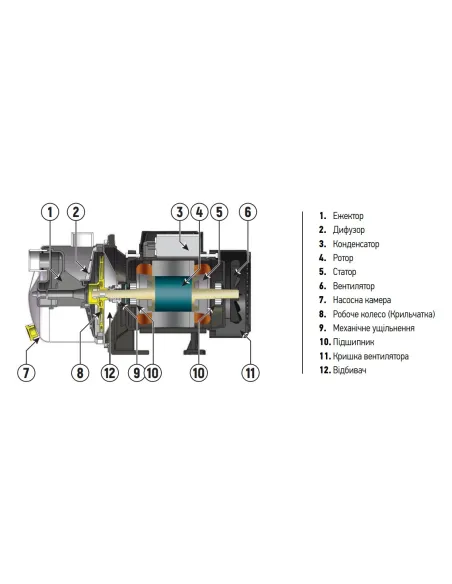 1 2 3 4 5 6

7 8 12 9 10 10 11

1. Ежектор
2. Дифузор
3. Конденсатор
4. Ротор
5. Статор
6. Вентилятор
7. Насосна камера
8. Робоче колесо (Крильчатка)
9. Механічне ущільнення
10. Підшипник
11. Кришка вентилятора
12. Відбивач