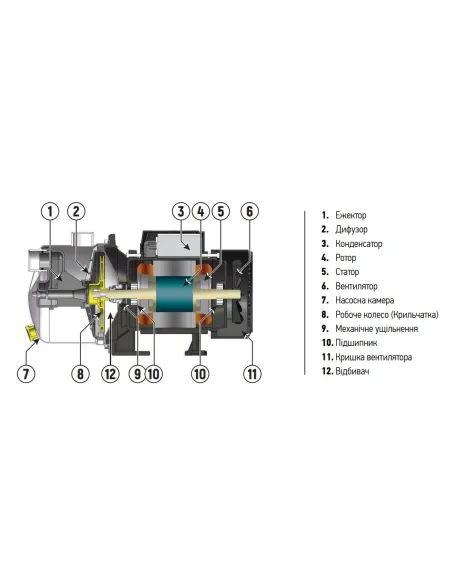 1 2 3 4 5 6

7 8 12 9 10 10 11

1. Ежектор
2. Дифузор
3. Конденсатор
4. Ротор
5. Статор
6. Вентилятор
7. Насосна камера
8. Робоче колесо (Крильчатка)
9. Механічне ущільнення
10. Підшипник
11. Кришка вентилятора
12. Відбивач