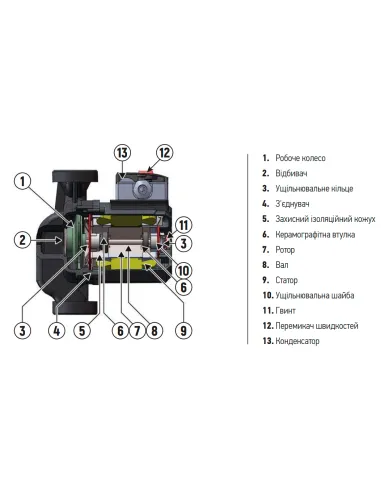 13
12
1
11
2
3
10
6
3
4
5
6
7
8
9

1. Робоче колесо
2. Відбивач
3. Ущільнювальне кільце
4. З'єднувач
5. Захисний ізоляційний кожух
6. Керамографітна втулка
7. Ротор
8. Вал
9. Статор
10. Ущільнювальна шайба
11. Гвинт
12. Перемикач швидкостей
13. Конденсатор