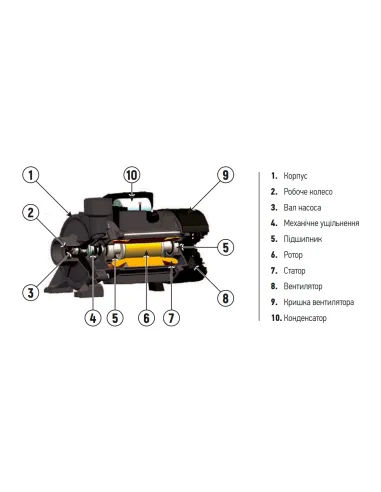 1
10
9
2
5
3
8
4
5
6
7

1. Корпус
2. Робоче колесо
3. Вал насоса
4. Механічне ущільнення
5. Підшипник
6. Ротор
7. Статор
8. Вентилятор
9. Кришка вентилятора
10. Конденсатор