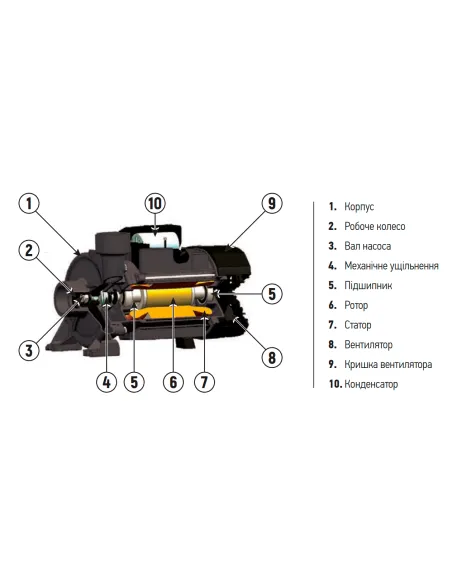 1
10
9
2
5
3
8
4
5
6
7

1. Корпус
2. Робоче колесо
3. Вал насоса
4. Механічне ущільнення
5. Підшипник
6. Ротор
7. Статор
8. Вентилятор
9. Кришка вентилятора
10. Конденсатор