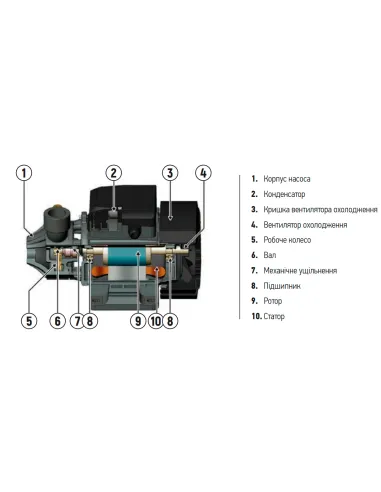 1
2
3
4
5
6
7
8
9
10
8

1. Корпус насоса
2. Конденсатор
3. Кришка вентилятора охолодження
4. Вентилятор охолодження
5. Робоче колесо
6. Вал
7. Механічне ущільнення
8. Підшипник
9. Ротор
10. Статор