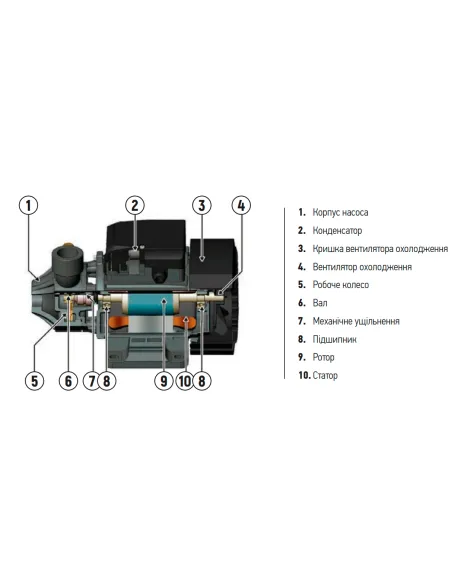 1 2 3 4

5 6 7 8 9 10 8

1. Корпус насоса
2. Конденсатор
3. Кришка вентилятора охолодження
4. Вентилятор охолодження
5. Робоче колесо
6. Вал
7. Механічне ущільнення
8. Підшипник
9. Ротор
10. Статор