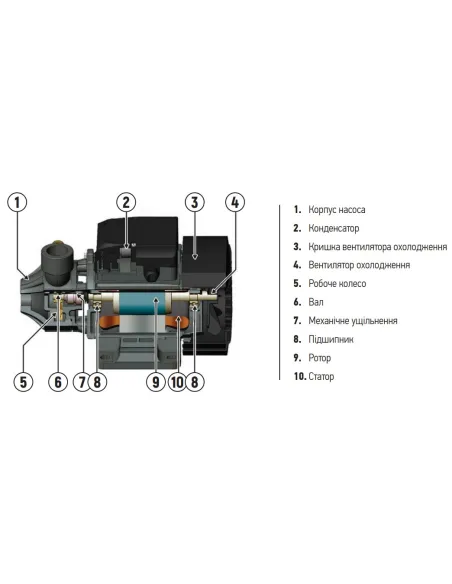 1 2 3 4

5 6 7 8 9 10 8

1. Корпус насоса
2. Конденсатор
3. Кришка вентилятора охолодження
4. Вентилятор охолодження
5. Робоче колесо
6. Вал
7. Механічне ущільнення
8. Підшипник
9. Ротор
10. Статор