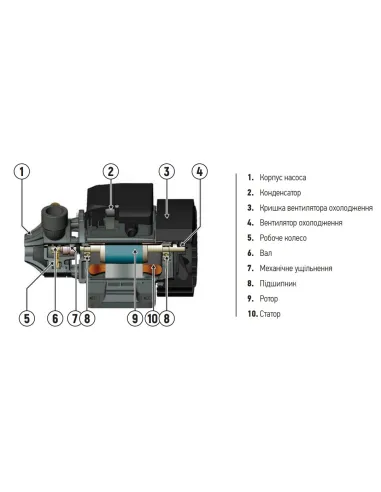 1
2
3
4
5
6
7
8
9
10
8

1. Корпус насоса
2. Конденсатор
3. Кришка вентилятора охолодження
4. Вентилятор охолодження
5. Робоче колесо
6. Вал
7. Механічне ущільнення
8. Підшипник
9. Ротор
10. Статор