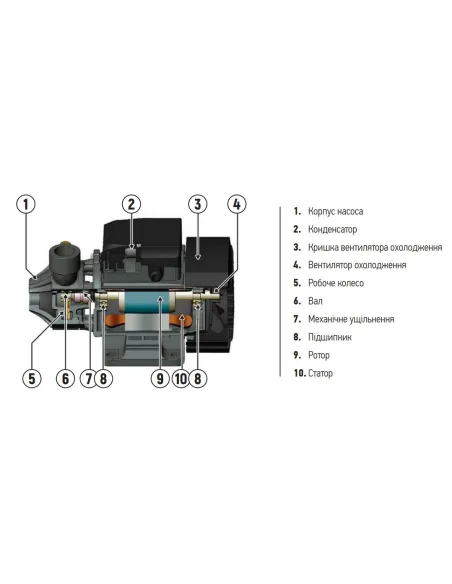 1 2 3 4

5 6 7 8 9 10 8

1. Корпус насоса
2. Конденсатор
3. Кришка вентилятора охолодження
4. Вентилятор охолодження
5. Робоче колесо
6. Вал
7. Механічне ущільнення
8. Підшипник
9. Ротор
10. Статор