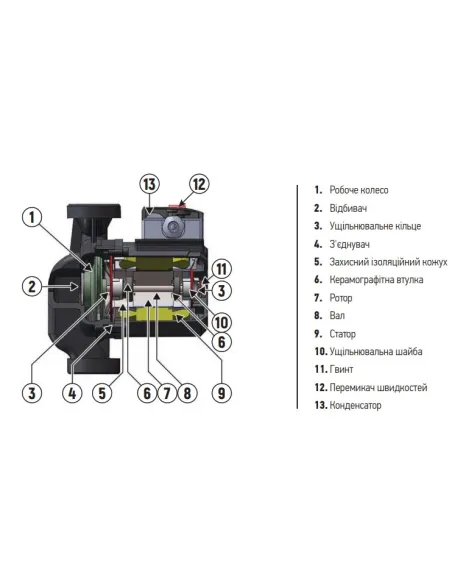 13 12
1 11
2 3
10
6
3 4 5 6 7 8 9

1. Робоче колесо
2. Відбивач
3. Ущільнювальне кільце
4. З'єднувач
5. Захисний ізоляційний кожух
6. Керамографітна втулка
7. Ротор
8. Вал
9. Статор
10. Ущільнювальна шайба
11. Гвинт
12. Перемикач швидкостей
13. Конденсатор