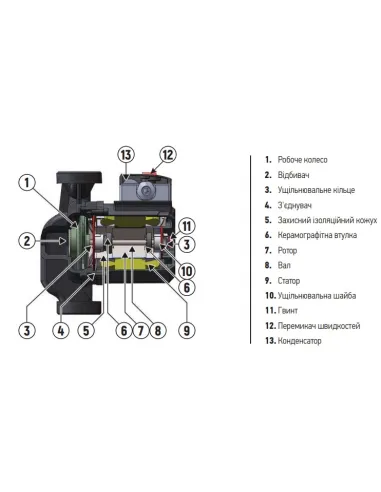 13
12
1
11
2
3
10
6
3
4
5
6
7
8
9

1. Робоче колесо
2. Відбивач
3. Ущільнювальне кільце
4. З'єднувач
5. Захисний ізоляційний кожух
6. Керамографітна втулка
7. Ротор
8. Вал
9. Статор
10. Ущільнювальна шайба
11. Гвинт
12. Перемикач швидкостей
13. Конденсатор