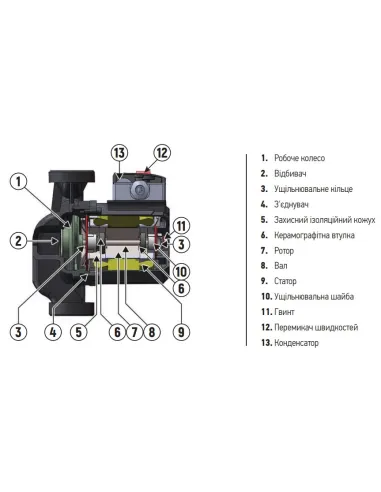 13
12
1
11
2
3
10
6
3
4
5
6
7
8
9

1. Робоче колесо
2. Відбивач
3. Ущільнювальне кільце
4. З'єднувач
5. Захисний ізоляційний кожух
6. Керамографітна втулка
7. Ротор
8. Вал
9. Статор
10. Ущільнювальна шайба
11. Гвинт
12. Перемикач швидкостей
13. Конденсатор