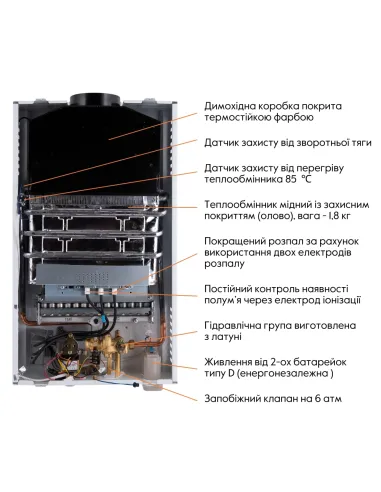 Димохідна коробка покрита термостійкою фарбою

Датчик захисту від зворотньої тяги

Датчик захисту від перегріву теплообмінника 85 °C

Теплообмінник мідний із захисним покриттям (олово), вага - 1,8 кг

Покращений розпал за рахунок використання двох електродів розпалу

Постійний контроль наявності полум'я через електрод іонізації

Гідравлічна група виготовлена з латуні

Живлення від 2-ох батарейок типу D (енергонезалежна )

Запобіжний клапан на 6 атм