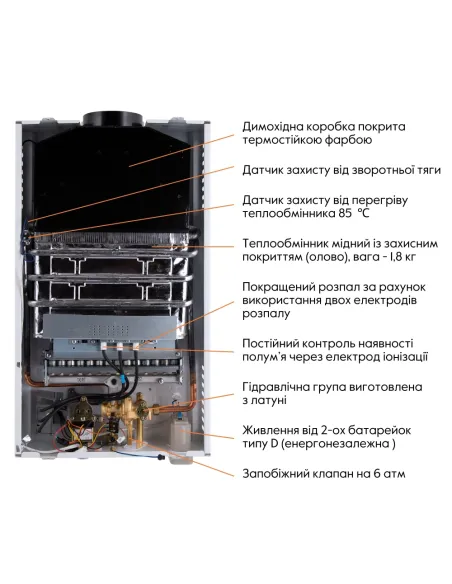 Димохідна коробка покрита термостійкою фарбою

Датчик захисту від зворотньої тяги

Датчик захисту від перегріву теплообмінника 85 °C

Теплообмінник мідний із захисним покриттям (олово), вага - 1,8 кг

Покращений розпал за рахунок використання двох електродів розпалу

Постійний контроль наявності полум'я через електрод іонізації

Гідравлічна група виготовлена з латуні

Живлення від 2-ох батарейок типу D (енергонезалежна )

Запобіжний клапан на 6 атм