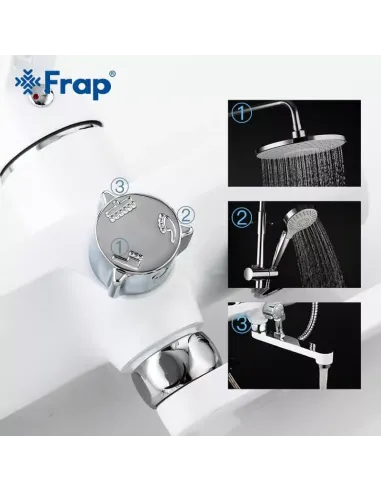 Frap®

3
2
1

1
2
3