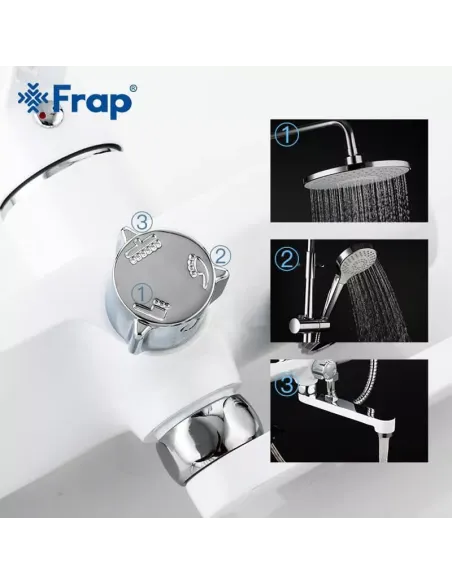 Frap®

3
2
1

1

2

3