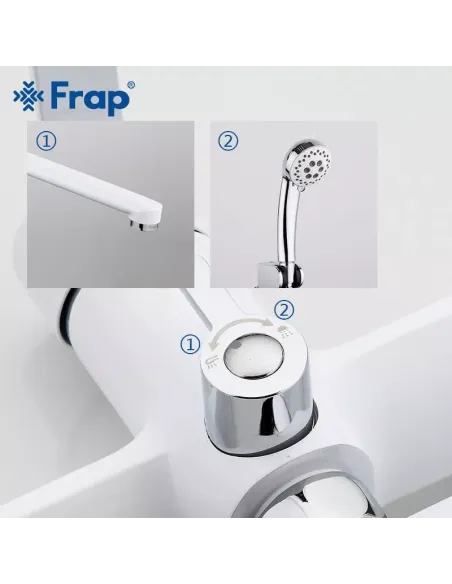 Frap®

①

②

②

①