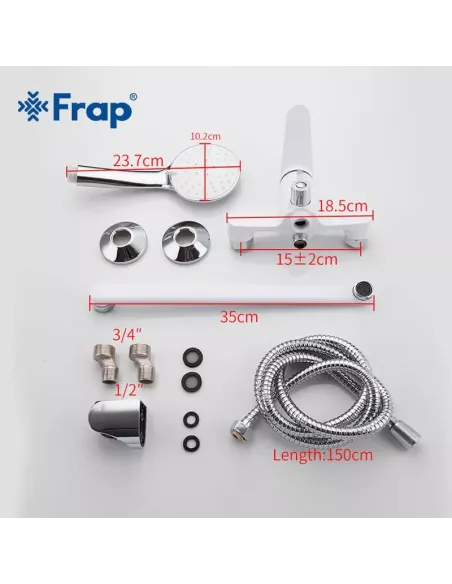 Frap®

10.2cm

23.7cm

18.5cm

15±2cm

35cm

3/4"

1/2"

Length:150cm