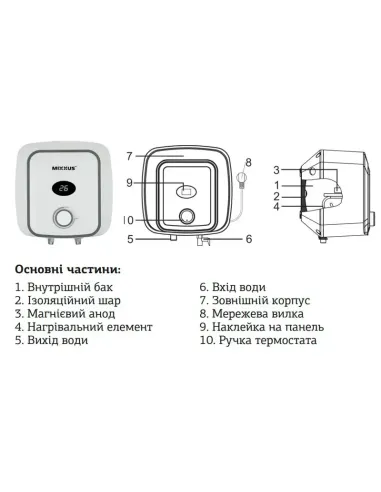 MIXXUS

26

7

9

10

5

8

6

3

1

2

4

**Основні частини:**

1. Внутрішній бак
2. Ізоляційний шар
3. Магнієвий анод
4. Нагрівальний елемент
5. Вихід води

6. Вхід води
7. Зовнішній корпус
8. Мережева вилка
9. Наклейка на панель
10. Ручка термостата