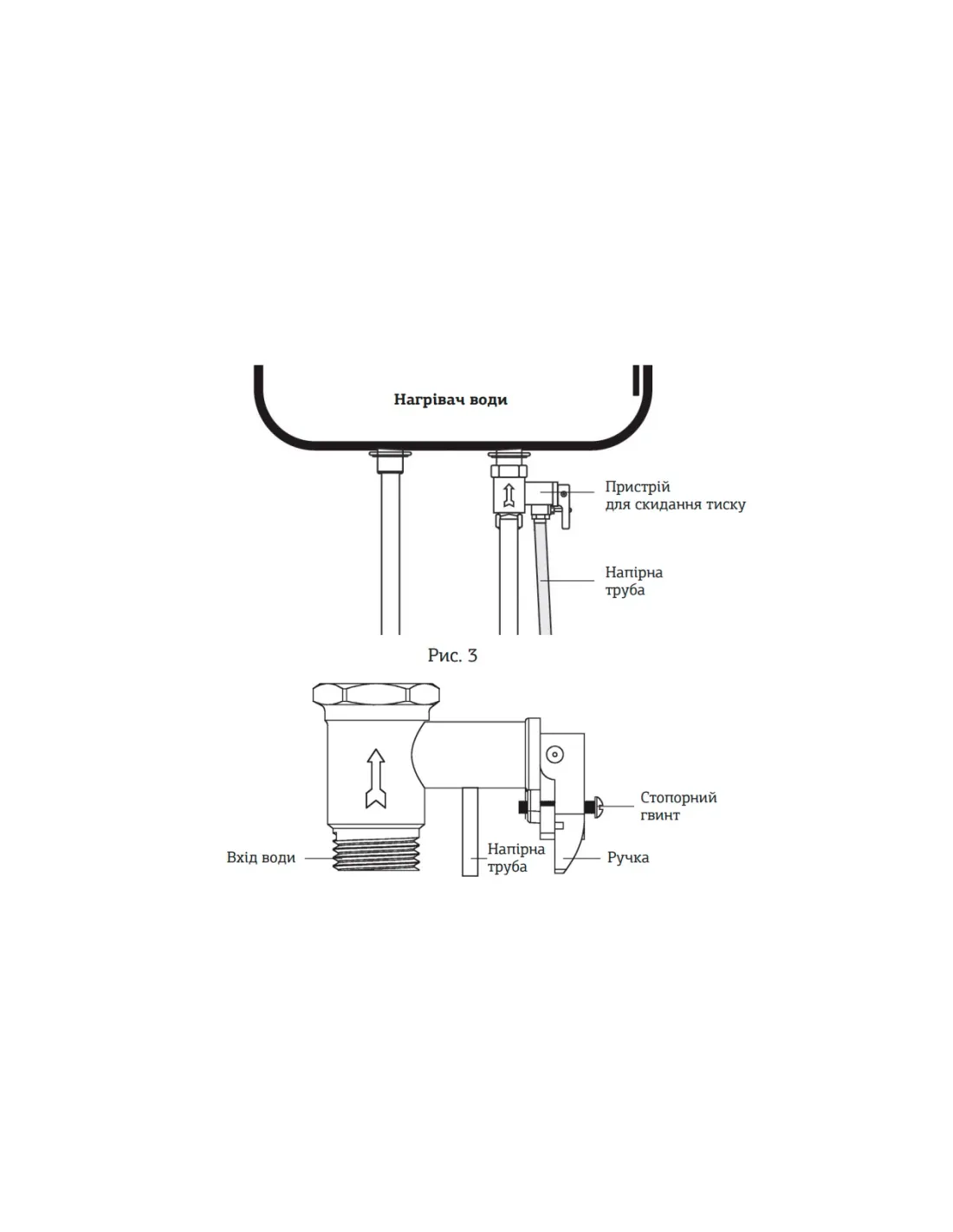 Нагрівач води

Пристрій для скидання тиску

Напірна труба

Рис. 3

Стопорний гвинт

Вхід води

Напірна труба

Ручка