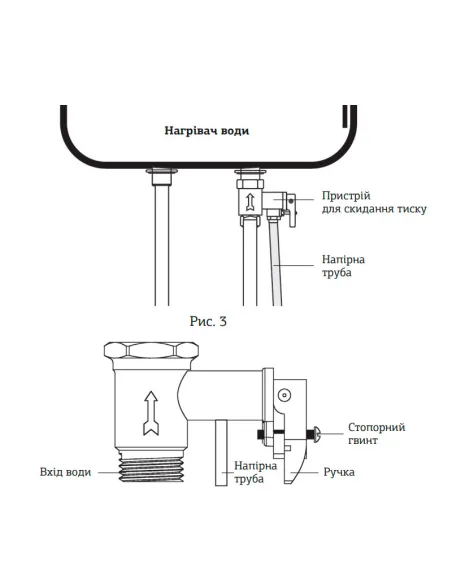 Нагрівач води

Пристрій для скидання тиску

Напірна труба

Рис. 3

Стопорний гвинт

Вхід води

Напірна труба

Ручка