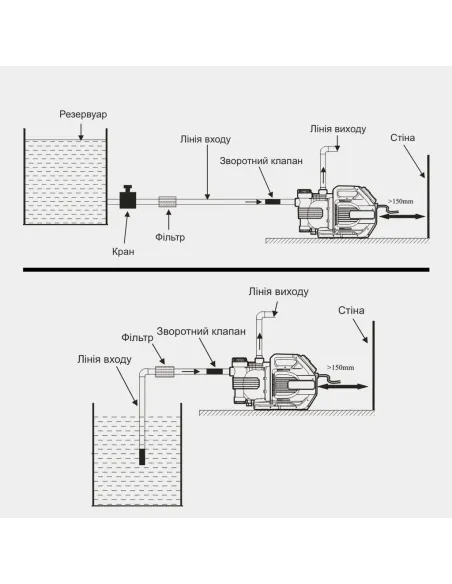 Резервуар
Лінія входу
Лінія виходу
Стіна
Зворотний клапан
>150mm
Кран
Фільтр

Лінія виходу
Стіна
Фільтр
Зворотний клапан
Лінія входу
>150mm