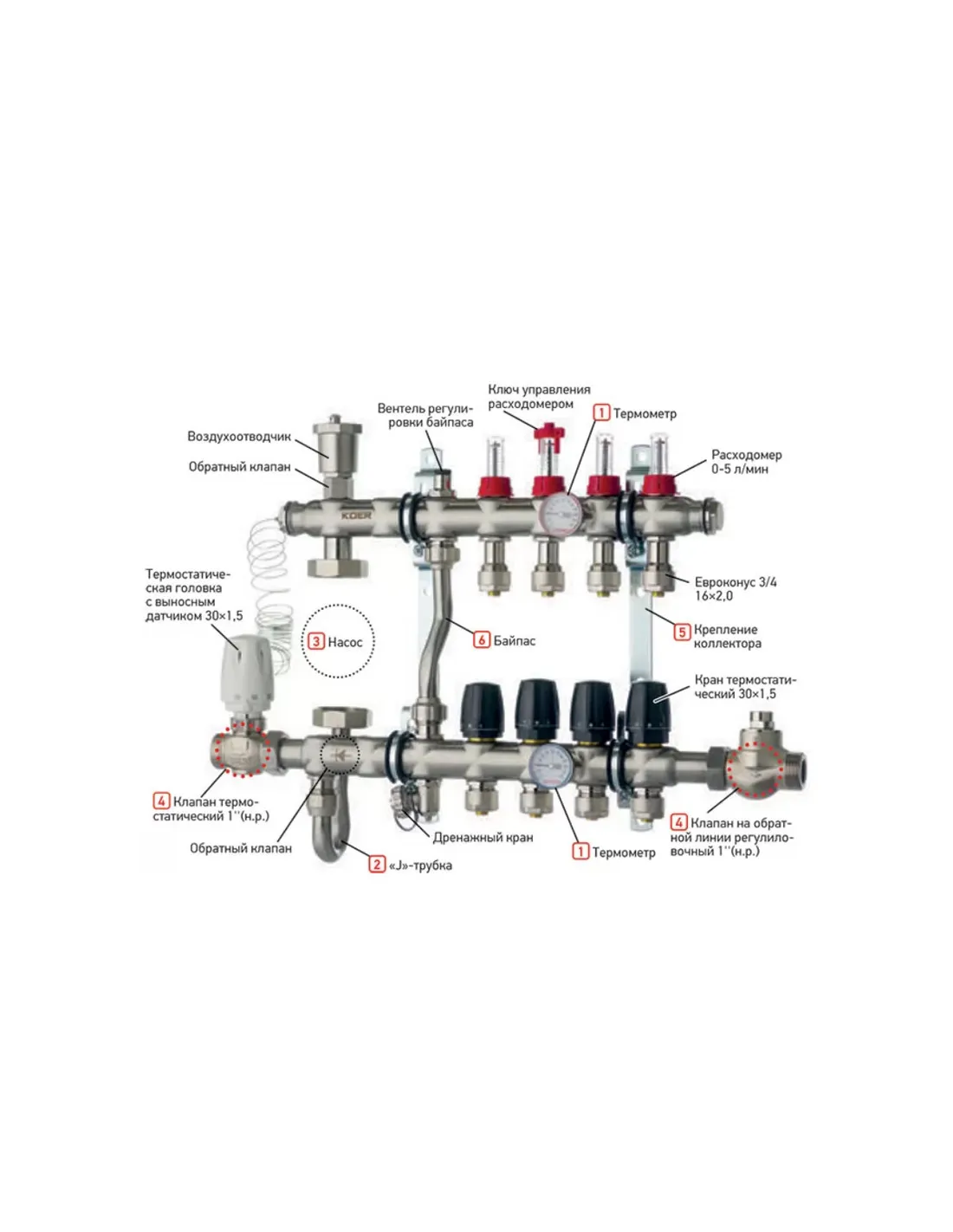 Ключ управления расходомером

Вентель регулировки байпаса

1 Термометр

Воздухоотводчик

Обратный клапан

Расходомер 0-5 л/мин

KOER

Термостатическая головка с выносным датчиком 30×1,5

3 Насос

6 Байпас

Евроконус 3/4 16×2,0

5 Крепление коллектора

Кран термостатический 30×1,5

4 Клапан термостатический 1''(н.р.)

Обратный клапан

2 «J»-трубка

Дренажный кран

1 Термометр

4 Клапан на обратной линии регулировочный 1''(н.р.)