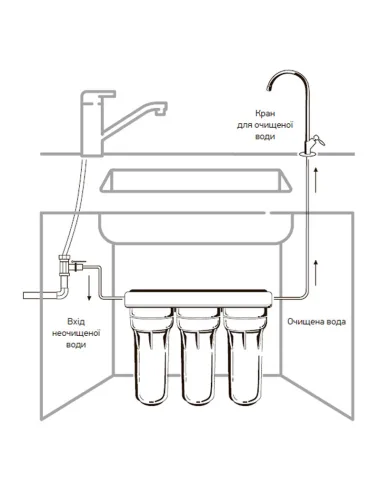 Кран
для очищеної
води

Вхід
неочищеної
води

Очищена вода