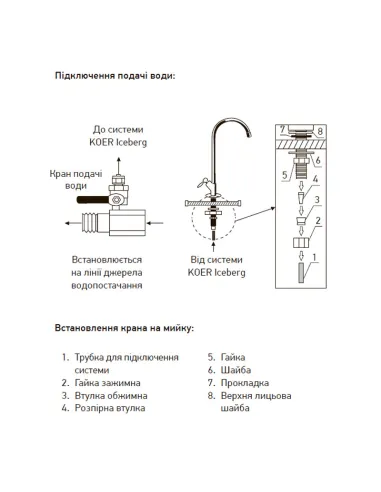 Підключення подачі води:

До системи KOER Iceberg

Кран подачі води

Встановлюється на лінії джерела водопостачання

Від системи KOER Iceberg

7
8
6
5
4
3
2
1

Встановлення крана на мийку:

1. Трубка для підключення системи
2. Гайка зажимна
3. Втулка обжимна
4. Розпірна втулка

5. Гайка
6. Шайба
7. Прокладка
8. Верхня лицьова шайба