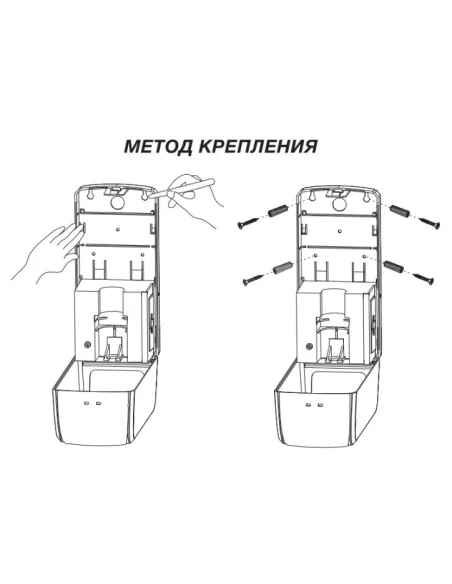 МЕТОД КРЕПЛЕНИЯ