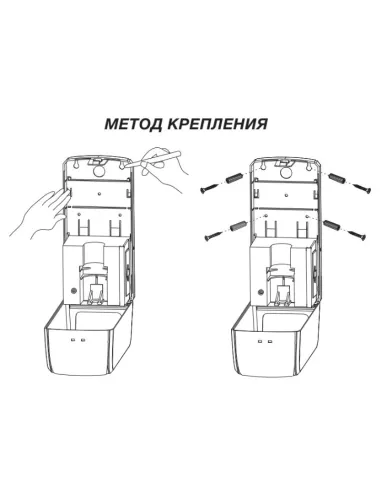 МЕТОД КРЕПЛЕНИЯ