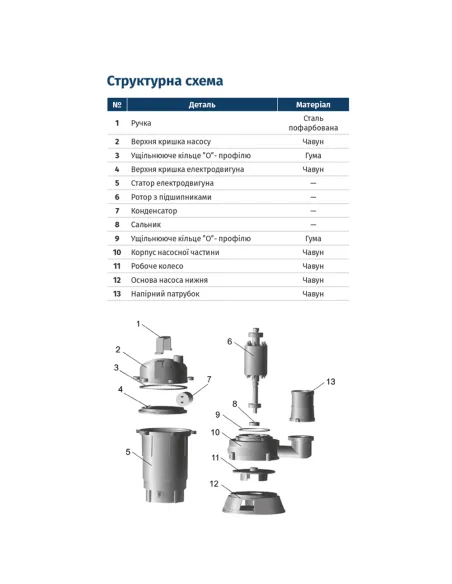 Структурна схема

| № | Деталь | Матеріал |
|---|---|---|
| 1 | Ручка | Сталь пофарбована |
| 2 | Верхня кришка насосу | Чавун |
| 3 | Ущільнююче кільце "О"- профілю | Гума |
| 4 | Верхня кришка електродвигуна | Чавун |
| 5 | Статор електродвигуна | — |
| 6 | Ротор з підшипниками | — |
| 7 | Конденсатор | — |
| 8 | Сальник | — |
| 9 | Ущільнююче кільце "О"- профілю | Гума |
| 10 | Корпус насосної частини | Чавун |
| 11 | Робоче колесо | Чавун |
| 12 | Основа насоса нижня | Чавун |
| 13 | Напірний патрубок | Чавун |

1
2
3
4
5
6
7
8
9
10
11
12
13