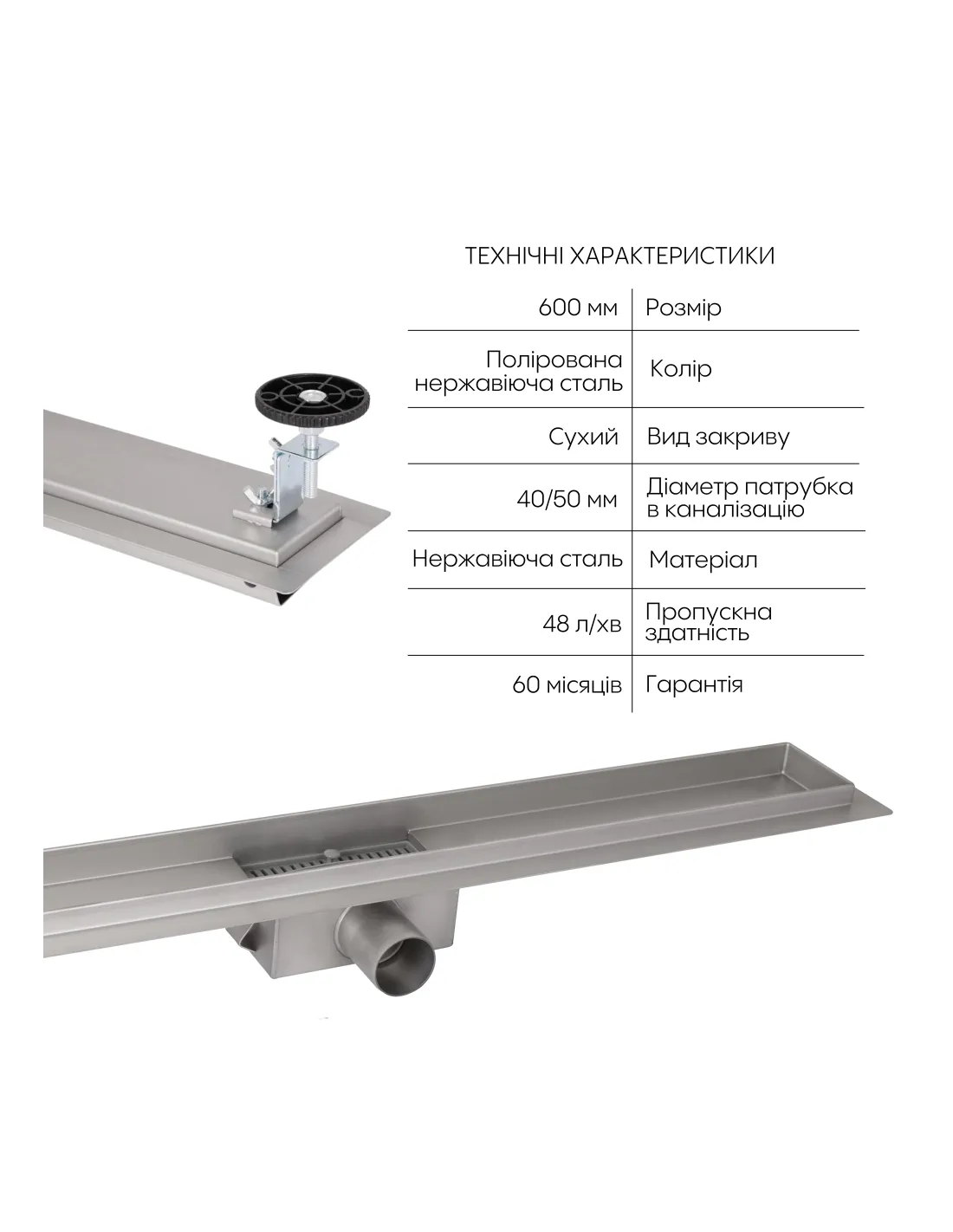 ТЕХНІЧНІ ХАРАКТЕРИСТИКИ

| | |
|---|---|
| 600 мм | Розмір |
| Полірована нержавіюча сталь | Колір |
| Сухий | Вид закриву |
| 40/50 мм | Діаметр патрубка в каналізацію |
| Нержавіюча сталь | Матеріал |
| 48 л/хв | Пропускна здатність |
| 60 місяців | Гарантія |