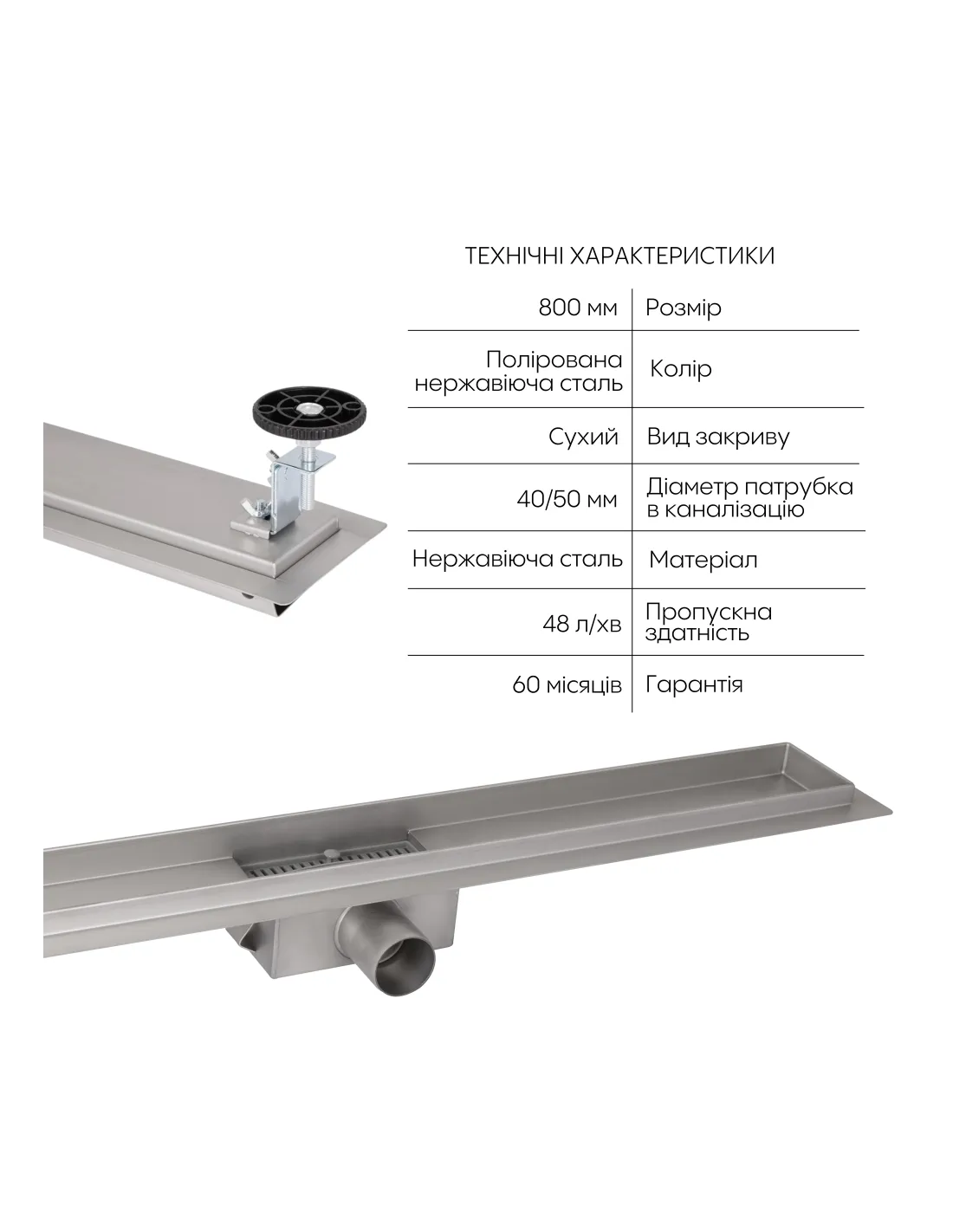 ТЕХНІЧНІ ХАРАКТЕРИСТИКИ

| 800 мм | Розмір |
|---|---|
| Полірована нержавіюча сталь | Колір |
| Сухий | Вид закриву |
| 40/50 мм | Діаметр патрубка в каналізацію |
| Нержавіюча сталь | Матеріал |
| 48 л/хв | Пропускна здатність |
| 60 місяців | Гарантія |